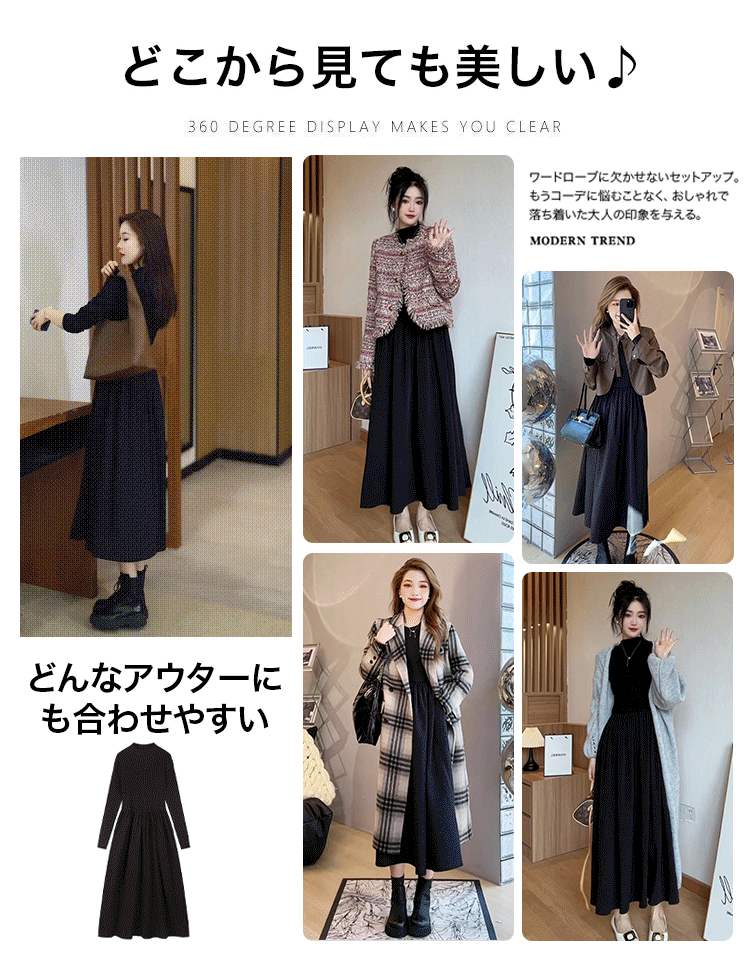 どこから見ても美しい♪

360 DEGREE DISPLAY MAKES YOU CLEAR

ワードローブに欠かせないセットアップ。もうコーデに悩むことなく、おしゃれで落ち着いた大人の印象を与える。

MODERN TREND

どんなアウターにも合わせやすい