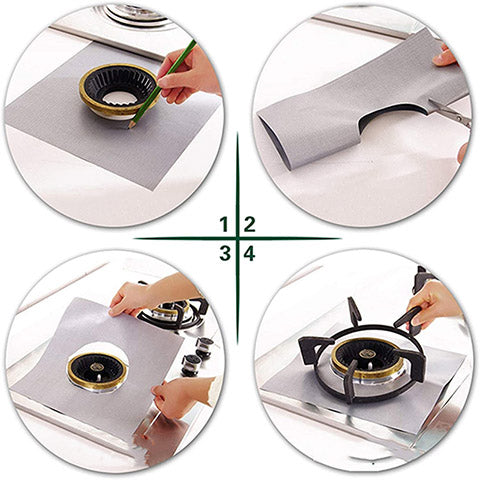 1 2
3 4