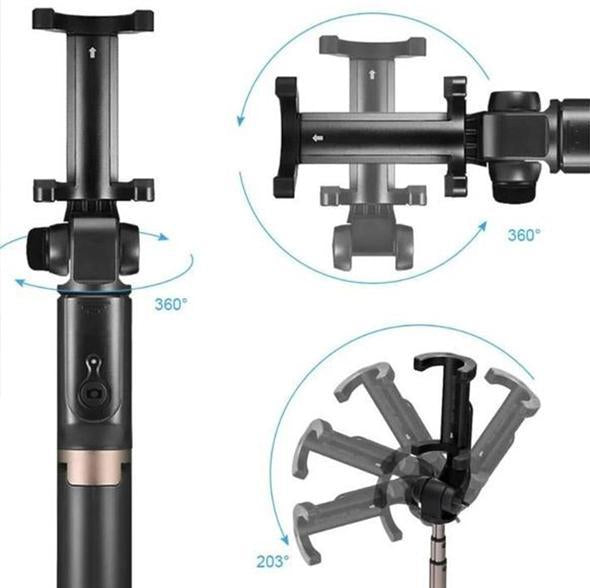 360°

360°

203°