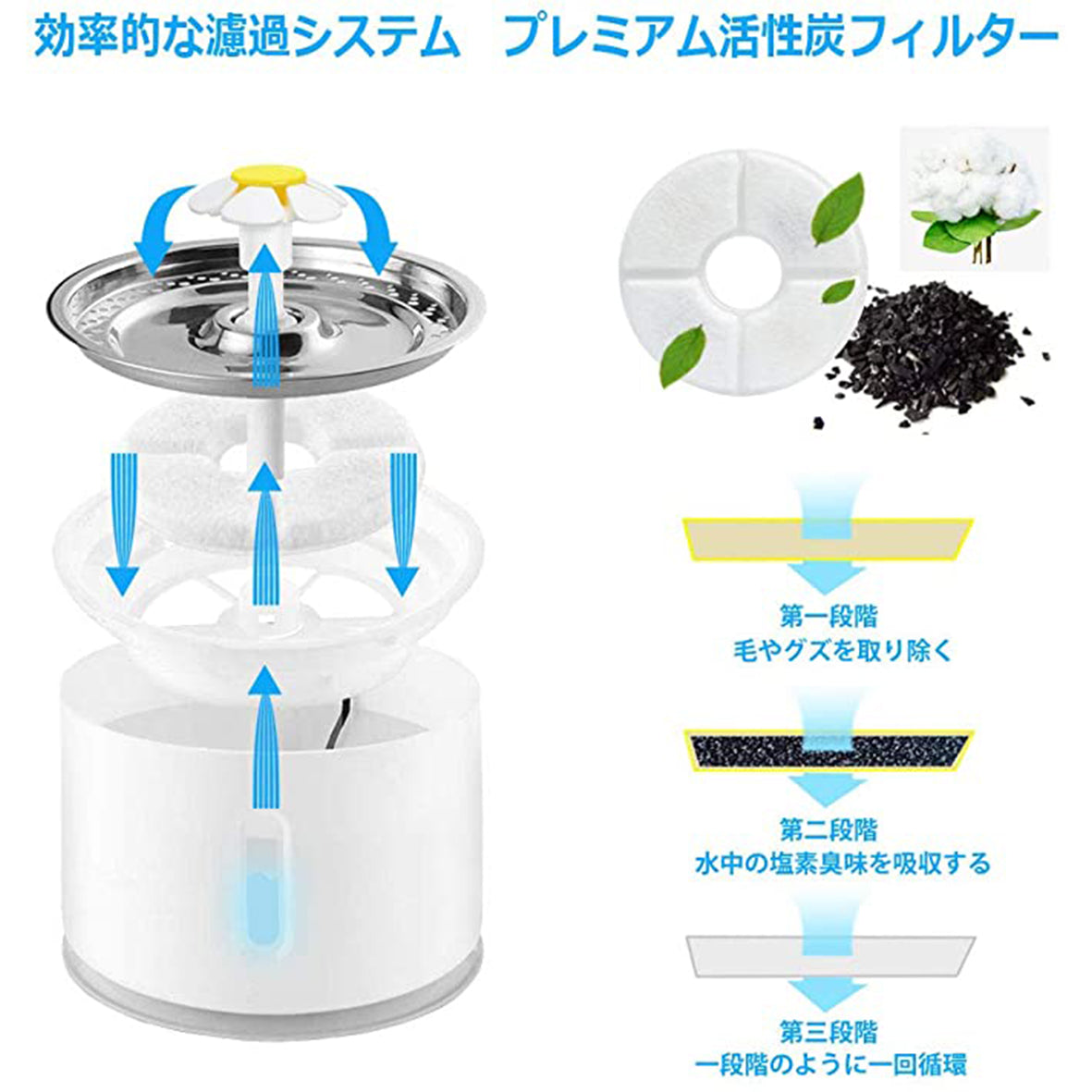 効率的な濾過システム　プレミアム活性炭フィルター

第一段階
毛やグズを取り除く

第二段階
水中の塩素臭味を吸収する

第三段階
一段階のように一回循環