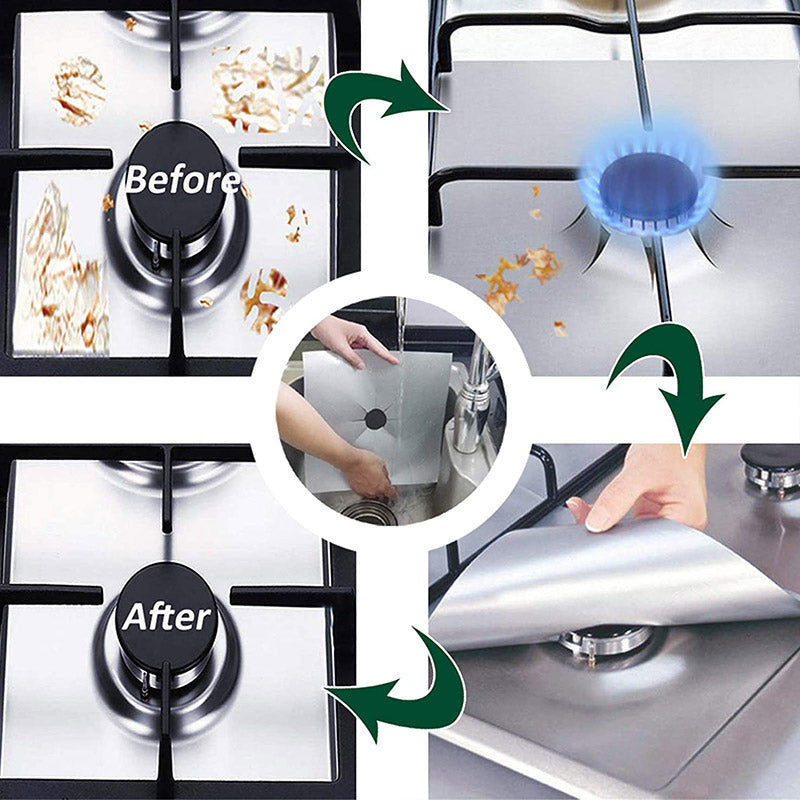 Before

After