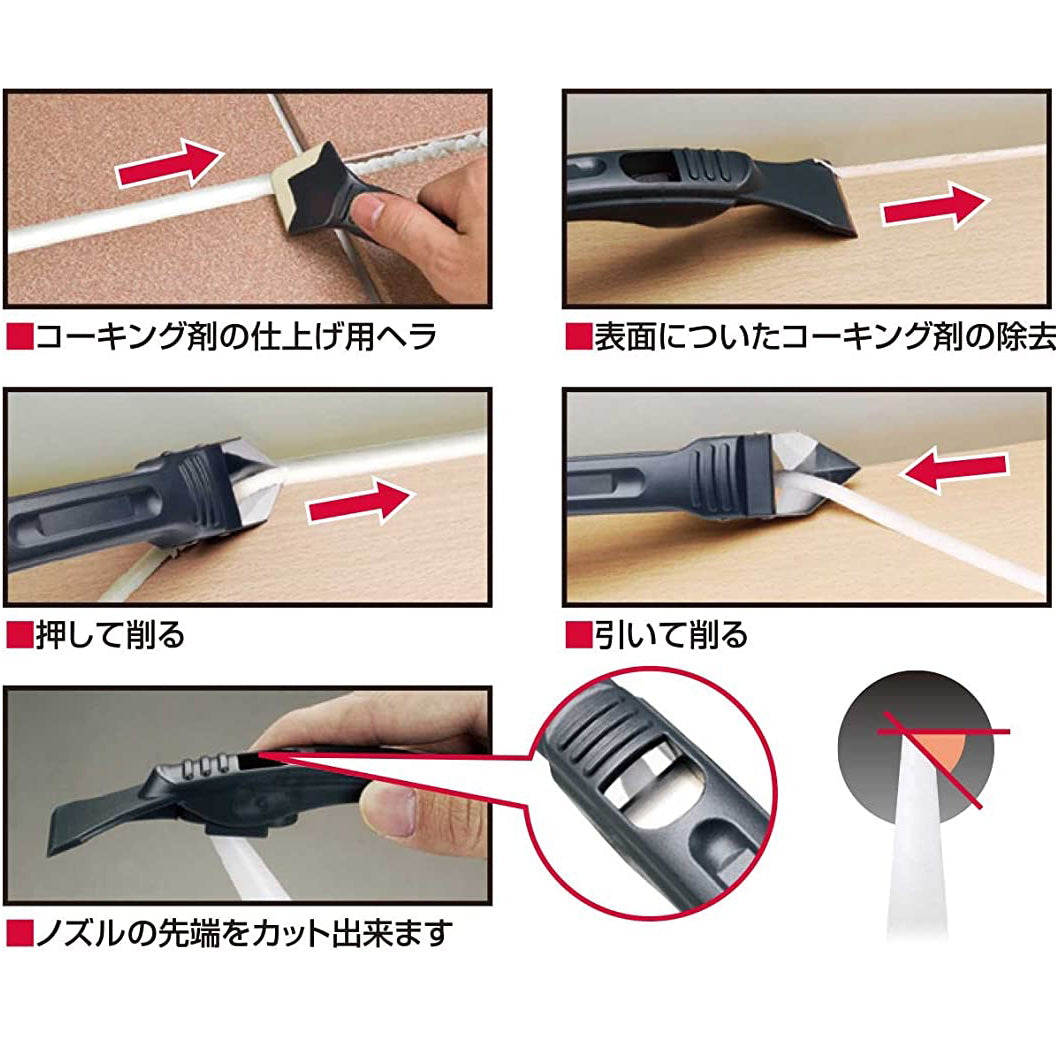 ■コーキング剤の仕上げ用ヘラ

■表面についたコーキング剤の除去

■押して削る

■引いて削る

■ノズルの先端をカット出来ます